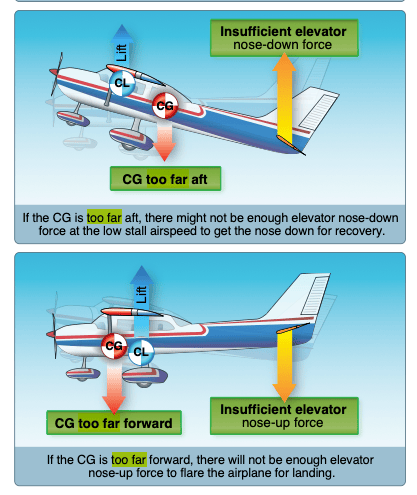 Insufficient elevator
nose-down force

Lift

CL

CG

CG too far aft

If the CG is too far aft, there might not be enough elevator nose-down force at the low stall airspeed to get the nose down for recovery.

Lift

CG

CL

CG too far forward

Insufficient elevator
nose-up force

If the CG is too far forward, there will not be enough elevator nose-up force to flare the airplane for landing.